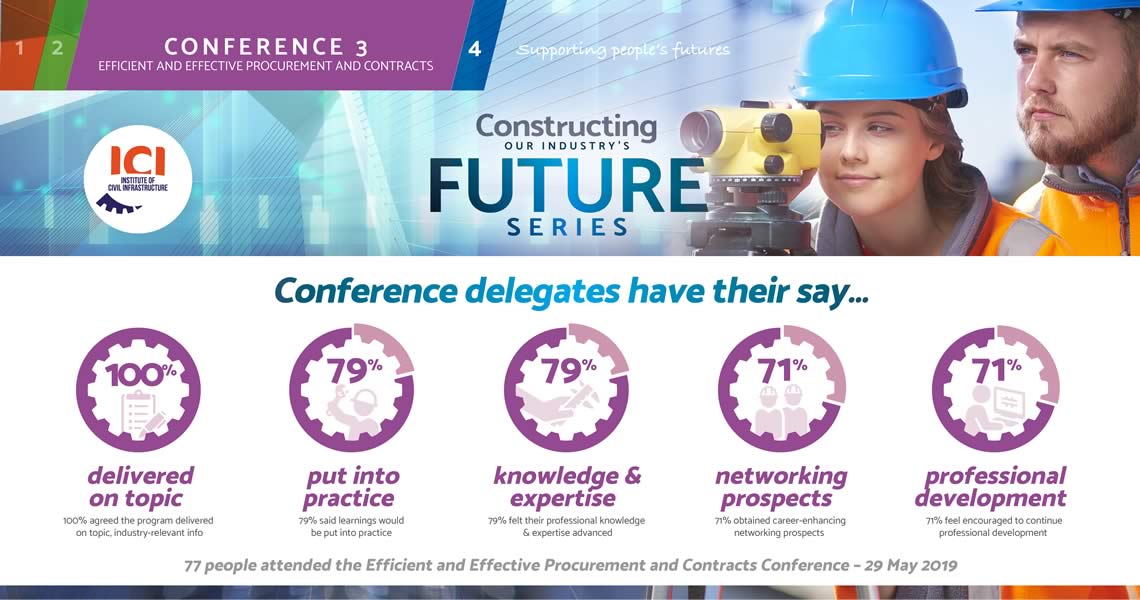 1 2 CONFERENCE 3
EFFICIENT AND EFFECTIVE PROCUREMENT AND CONTRACTS
4 Supporting people's futures

ICI
INSTITUTE OF CIVIL INFRASTRUCTURE

Constructing
OUR INDUSTRY'S
FUTURE
SERIES

Conference delegates have their say...

100%
delivered on topic
100% agreed the program delivered on topic, industry-relevant info

79%
put into practice
79% said learnings would be put into practice

79%
knowledge & expertise
79% felt their professional knowledge & expertise advanced

71%
networking prospects
71% obtained career-enhancing networking prospects

71%
professional development
71% feel encouraged to continue professional development

77 people attended the Efficient and Effective Procurement and Contracts Conference – 29 May 2019