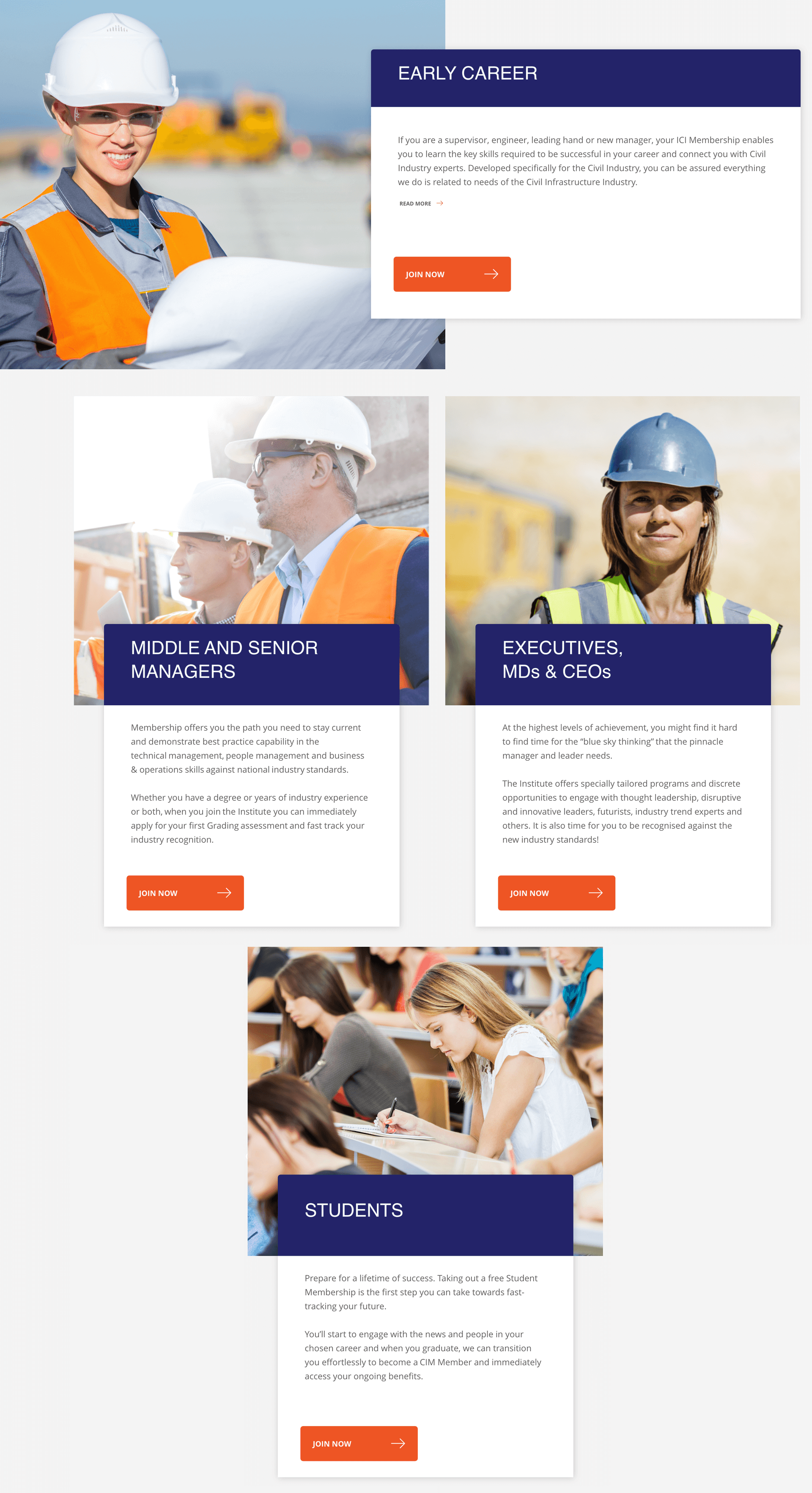 EARLY CAREER

If you are a supervisor, engineer, leading hand or new manager, your ICI Membership enables you to learn the key skills required to be successful in your career and connect you with Civil Industry experts. Developed specifically for the Civil Industry, you can be assured everything we do is related to needs of the Civil Infrastructure Industry.

READ MORE

JOIN NOW

MIDDLE AND SENIOR MANAGERS

Membership offers you the path you need to stay current and demonstrate best practice capability in the technical management, people management and business & operations skills against national industry standards.

Whether you have a degree or years of industry experience or both, when you join the Institute you can immediately apply for your first Grading assessment and fast track your industry recognition.

JOIN NOW

EXECUTIVES, MDs & CEOs

At the highest levels of achievement, you might find it hard to find time for the "blue sky thinking" that the pinnacle manager and leader needs.

The Institute offers specially tailored programs and discrete opportunities to engage with thought leadership, disruptive and innovative leaders, futurists, industry trend experts and others. It is also time for you to be recognised against the new industry standards!

JOIN NOW

STUDENTS

Prepare for a lifetime of success. Taking out a free Student Membership is the first step you can take towards fast-tracking your future.

You'll start to engage with the news and people in your chosen career and when you graduate, we can transition you effortlessly to become a CIM Member and immediately access your ongoing benefits.

JOIN NOW