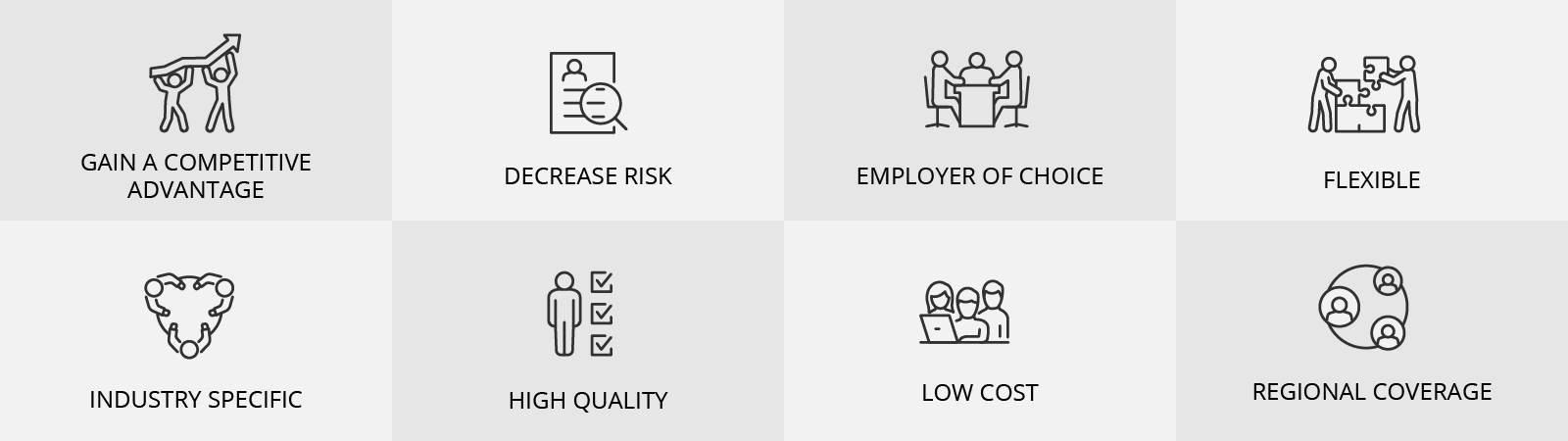 GAIN A COMPETITIVE ADVANTAGE

DECREASE RISK

EMPLOYER OF CHOICE

FLEXIBLE

INDUSTRY SPECIFIC

HIGH QUALITY

LOW COST

REGIONAL COVERAGE